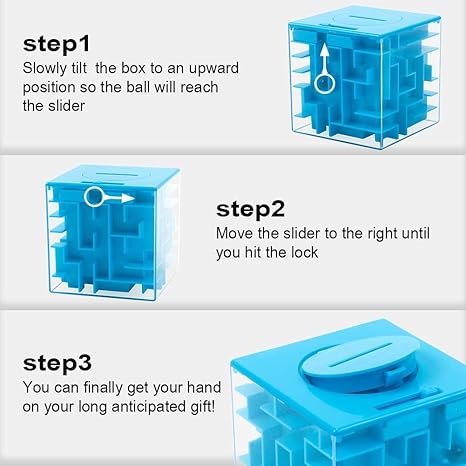 step1
Slowly tilt  the box to an upward position so the ball will reach the slider

step2
Move the slider to the right until you hit the lock

step3
You can finally get your hand on your long anticipated gift!